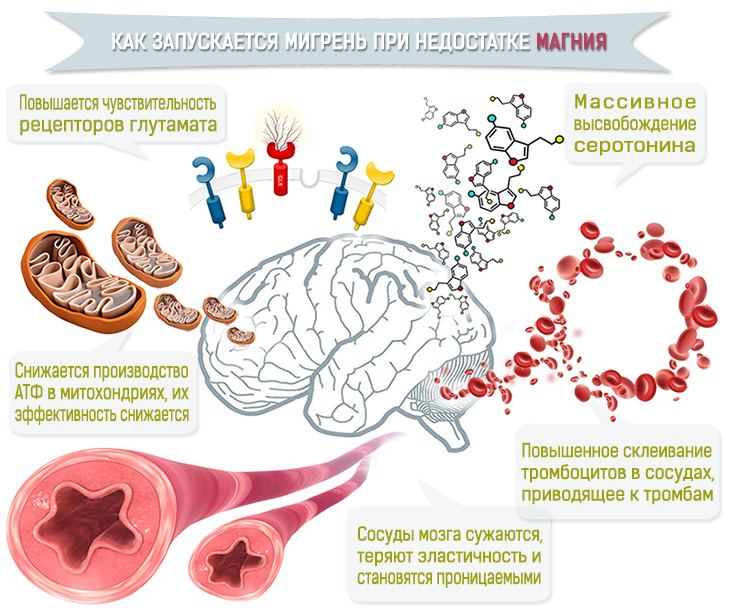 КАК ЗАПУСКАЕТСЯ МИГРЕНЬ ПРИ НЕДОСТАТКЕ МАГНИЯ

Повышается чувствительность рецепторов глутамата

Массивное высвобождение серотонина

Снижается производство АТФ в митохондриях, их эффективность снижается

Повышенное склеивание тромбоцитов в сосудах, приводящее к тромбам

Сосуды мозга сужаются, теряют эластичность и становятся проницаемыми